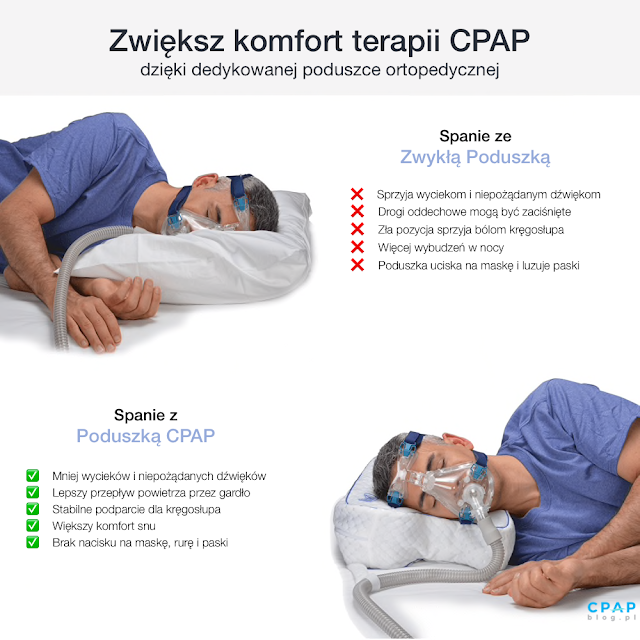 Zwiększ komfort terapii CPAP
dzięki dedykowanej poduszce ortopedycznej

Spanie ze
Zwykłą Poduszką

❌ Sprzyja wyciekom i niepożądanym dźwiękom
❌ Drogi oddechowe mogą być zaciśnięte
❌ Zła pozycja sprzyja bólom kręgosłupa
❌ Więcej wybudzeń w nocy
❌ Poduszka uciska na maskę i luzuje paski

Spanie z
Poduszką CPAP

✅ Mniej wycieków i niepożądanych dźwięków
✅ Lepszy przepływ powietrza przez gardło
✅ Stabilne podparcie dla kręgosłupa
✅ Większy komfort snu
✅ Brak nacisku na maskę, rurę i paski

CPAP
blog.pl